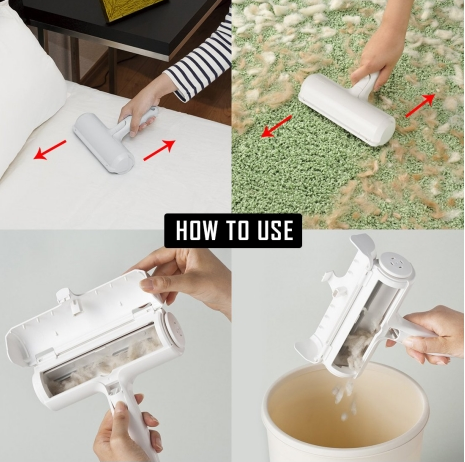 HOW TO USE