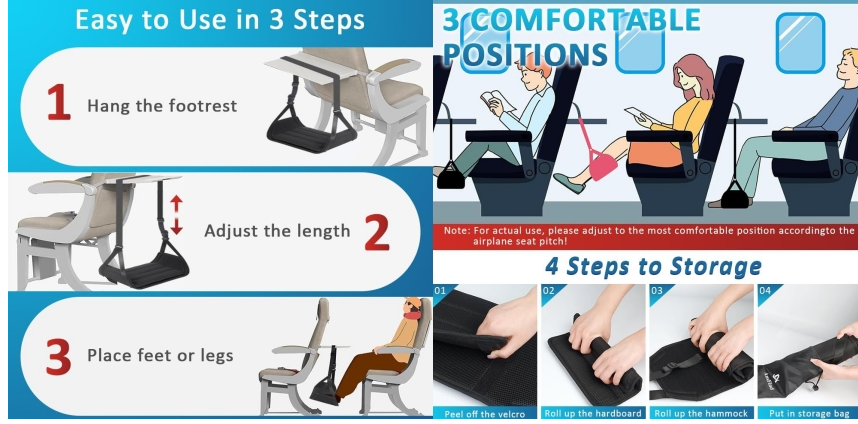 Easy to Use in 3 Steps

1 Hang the footrest

Adjust the length 2

3 Place feet or legs

3 COMFORTABLE POSITIONS

Note: For actual use, please adjust to the most comfortable position accordingto the airplane seat pitch!

4 Steps to Storage

01 Peel off the velcro

02 Roll up the hardboard

03 Roll up the hammock

04 Put in storage bag